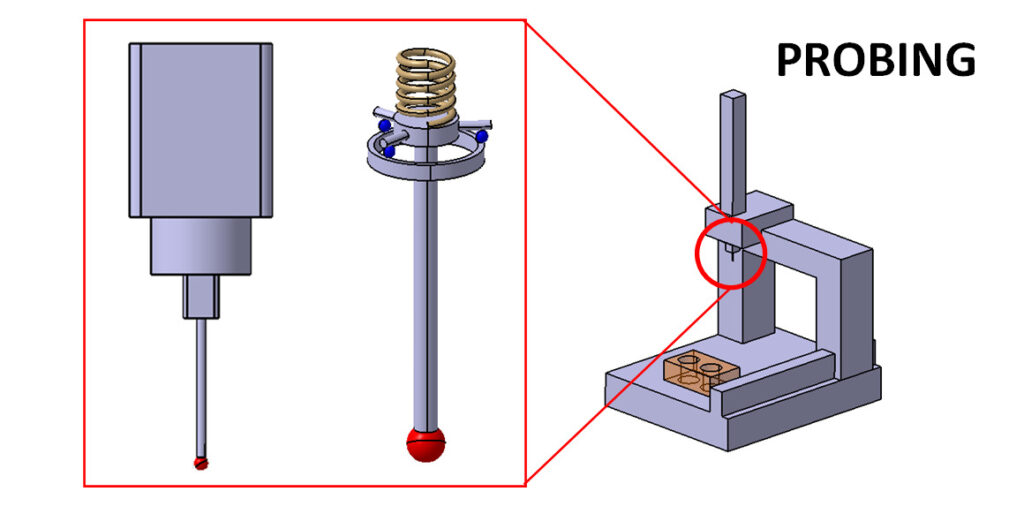 PROBING